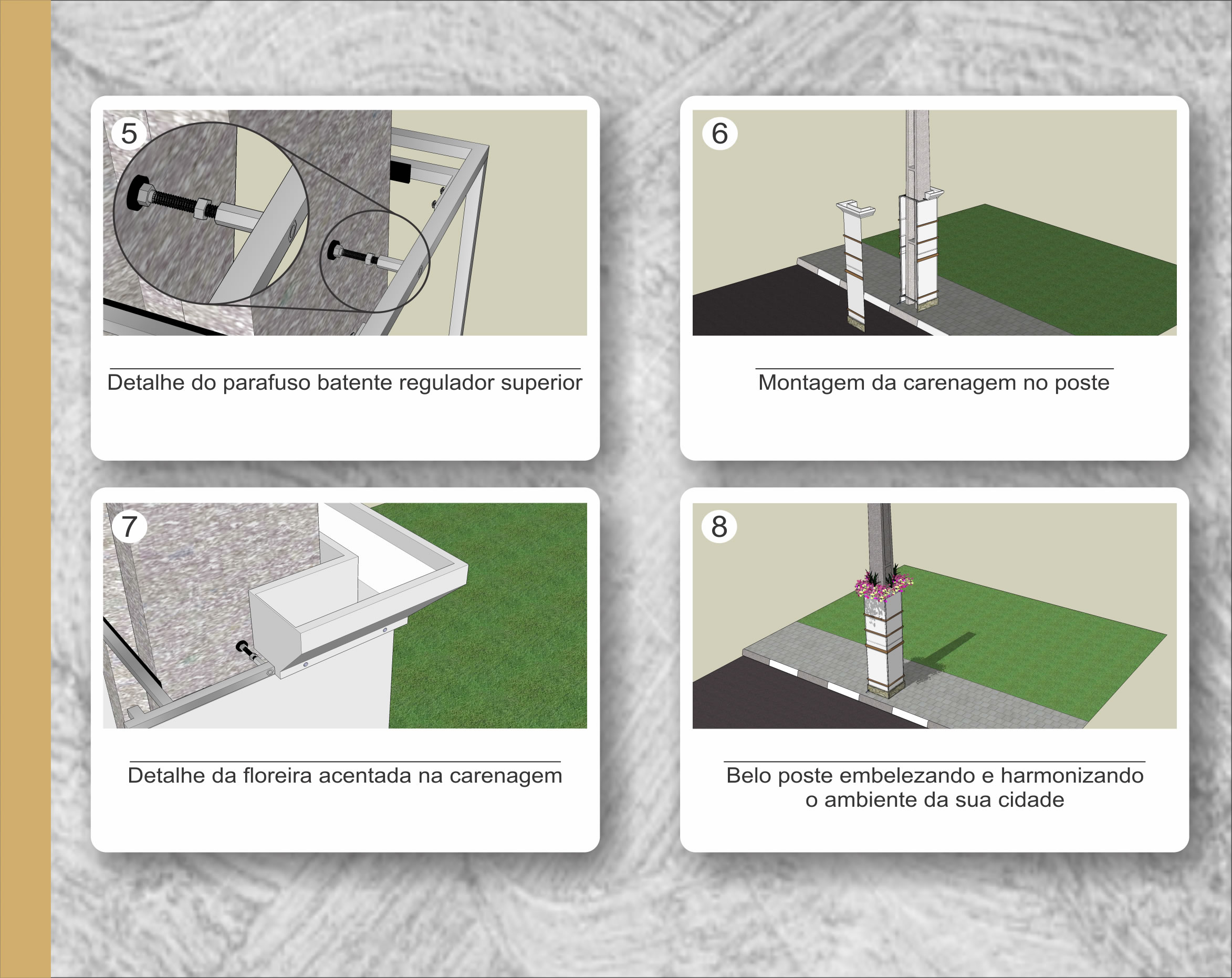 5

Detalhe do parafuso batente regulador superior

6

Montagem da carenagem no poste

7

Detalhe da floreira acentada na carenagem

8

Belo poste embelezando e harmonizando o ambiente da sua cidade