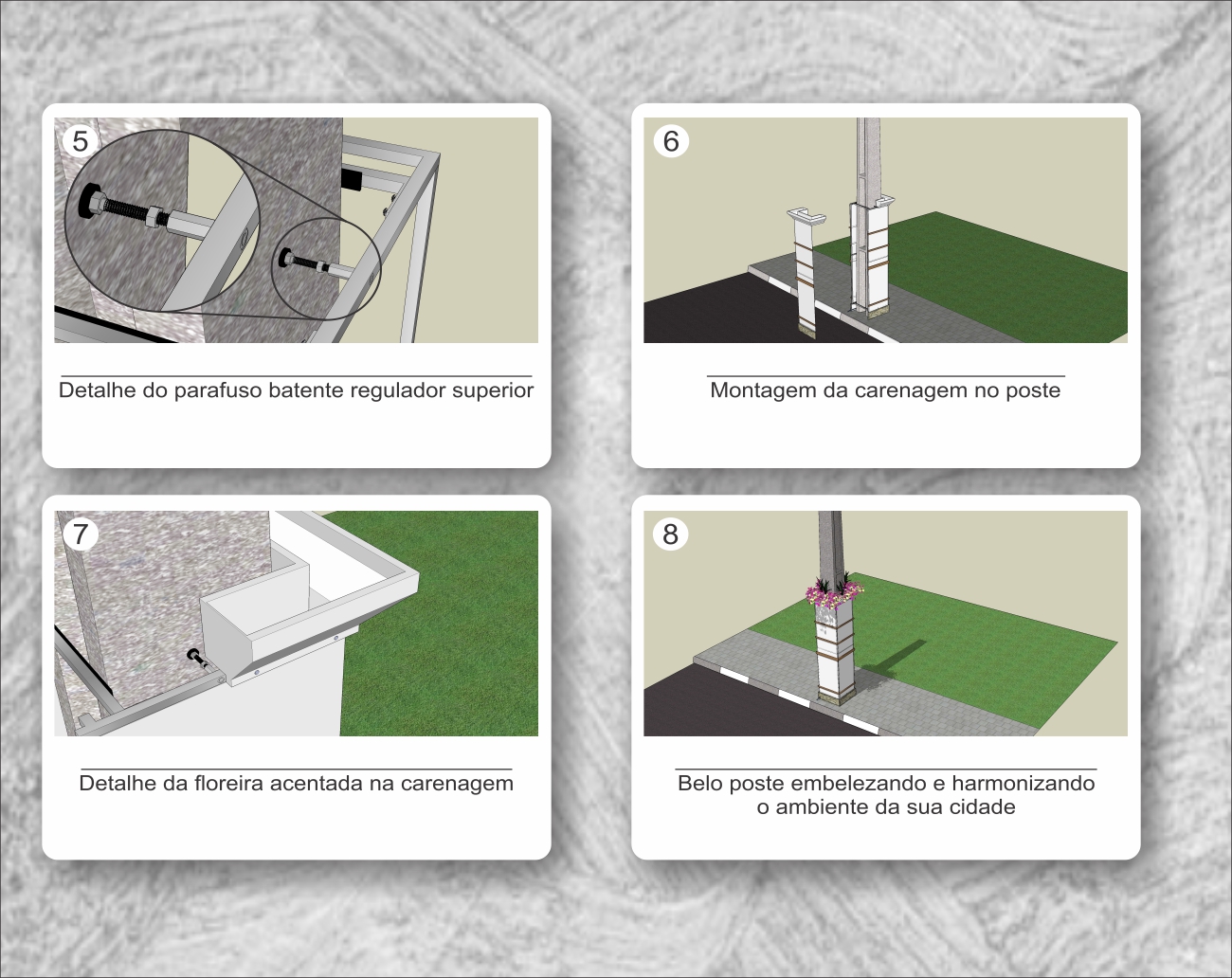 5

Detalhe do parafuso batente regulador superior

6

Montagem da carenagem no poste

7

Detalhe da floreira acentada na carenagem

8

Belo poste embelezando e harmonizando o ambiente da sua cidade