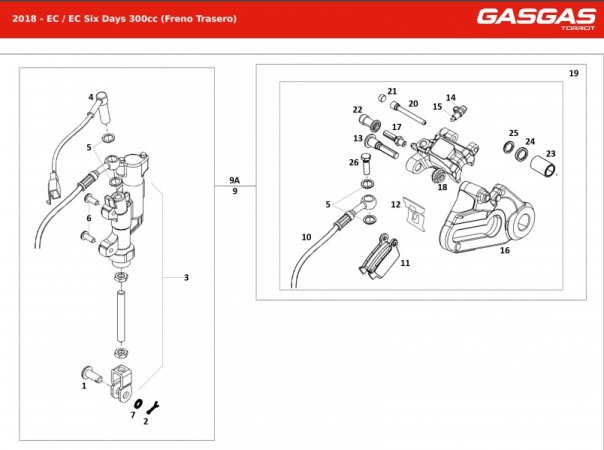 2018 - EC / EC Six Days 300cc (Freno Trasero)

GASGAS
TORROT

4
5
6
3
1
7
2

9A
9

19
21
20
14
15
22
17
13
25
24
23
26
18
5
12
10
11
16